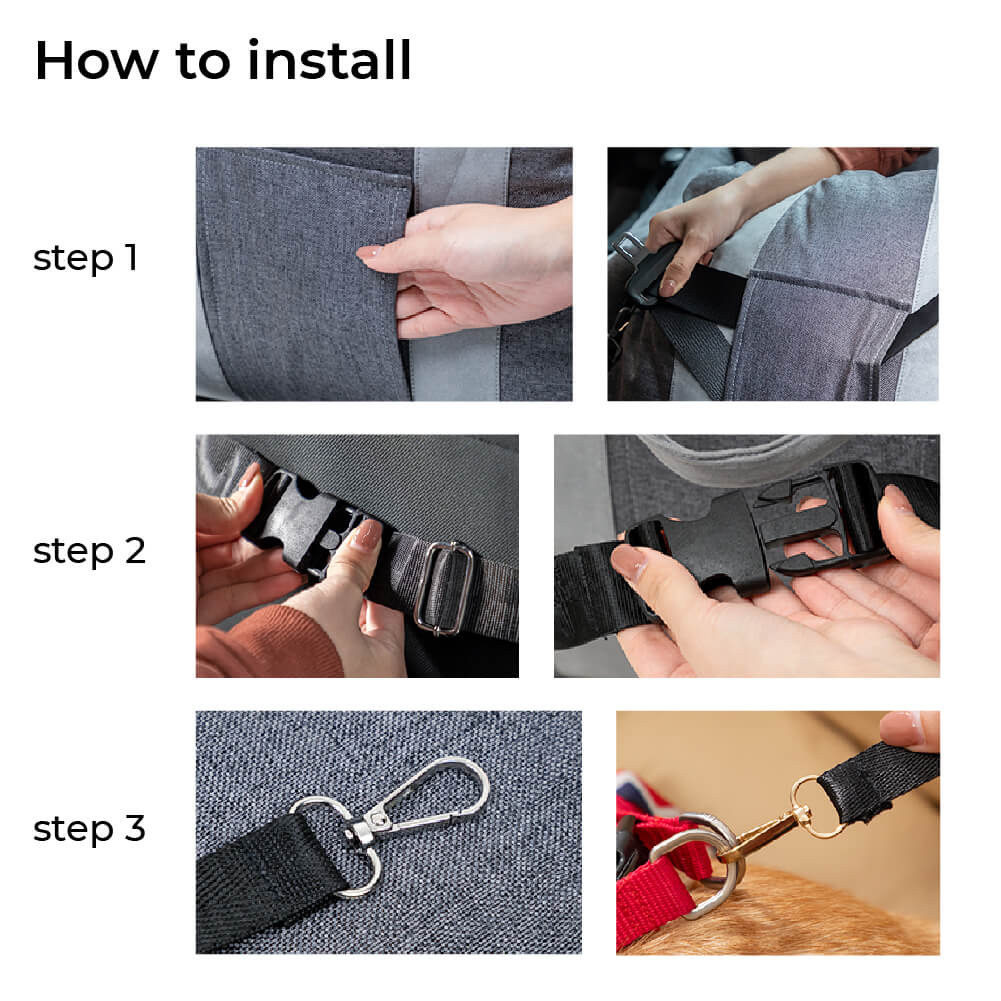 How to install

step 1

step 2

step 3