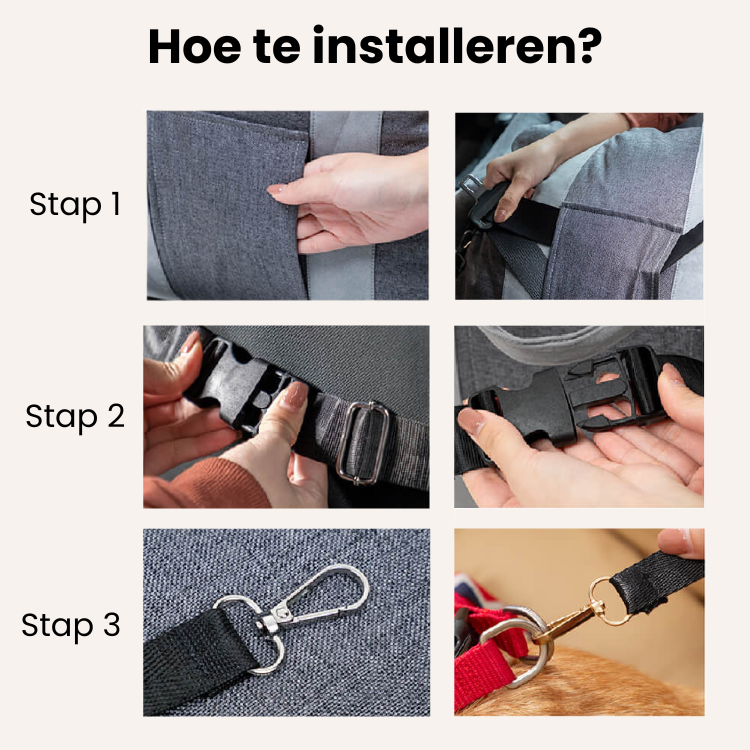 Hoe te installeren?

Stap 1

Stap 2

Stap 3