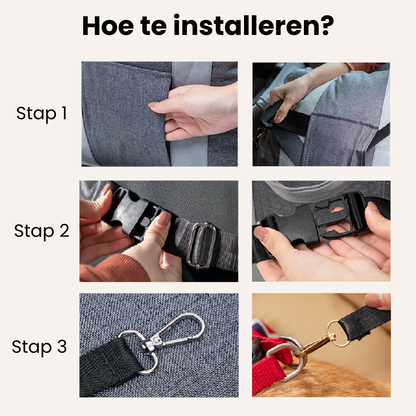 Hoe te installeren?

Stap 1

Stap 2

Stap 3