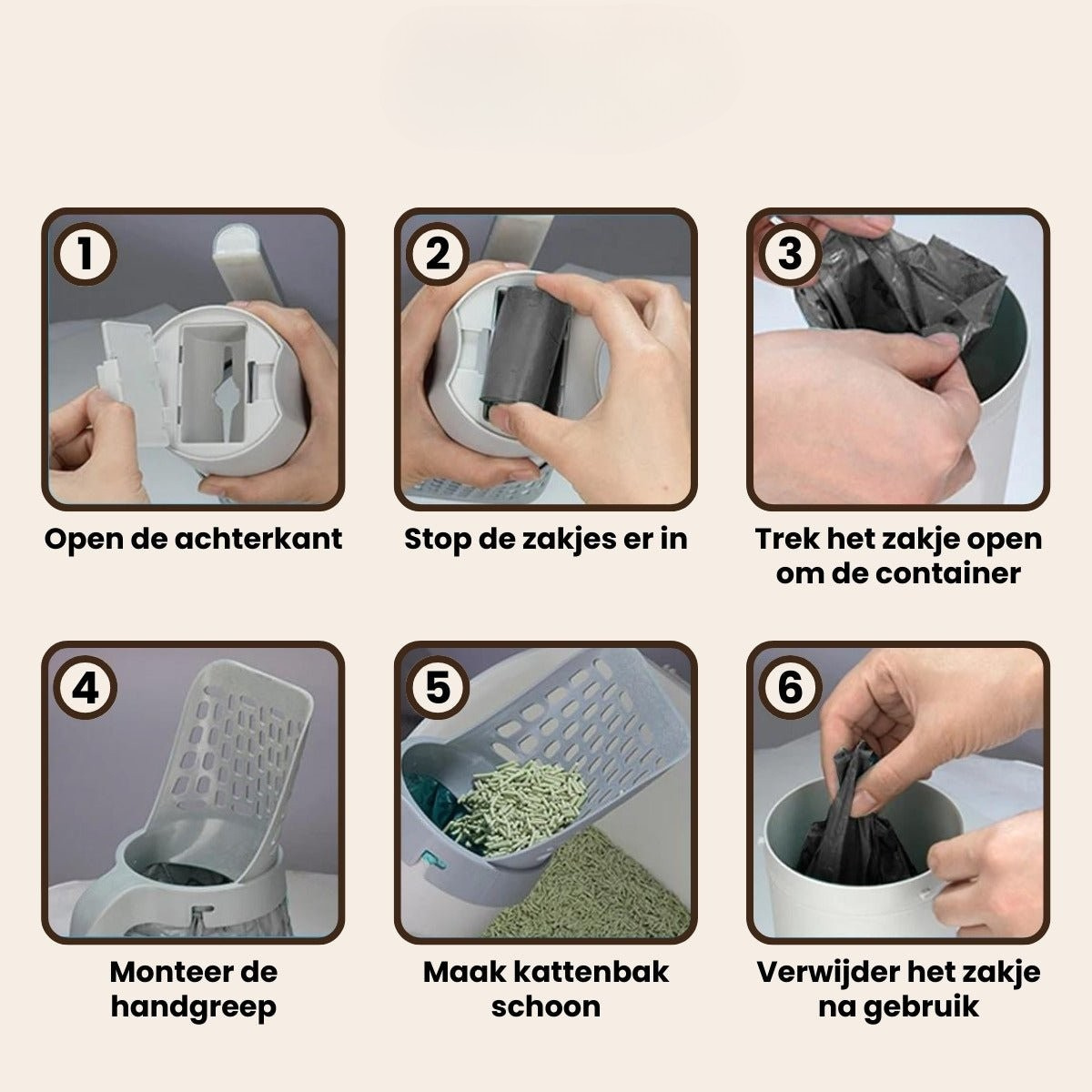 1
Open de achterkant

2
Stop de zakjes er in

3
Trek het zakje open om de container

4
Monteer de handgreep

5
Maak kattenbak schoon

6
Verwijder het zakje na gebruik