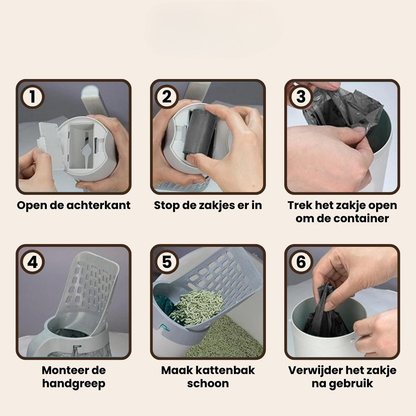 1
Open de achterkant

2
Stop de zakjes er in

3
Trek het zakje open om de container

4
Monteer de handgreep

5
Maak kattenbak schoon

6
Verwijder het zakje na gebruik