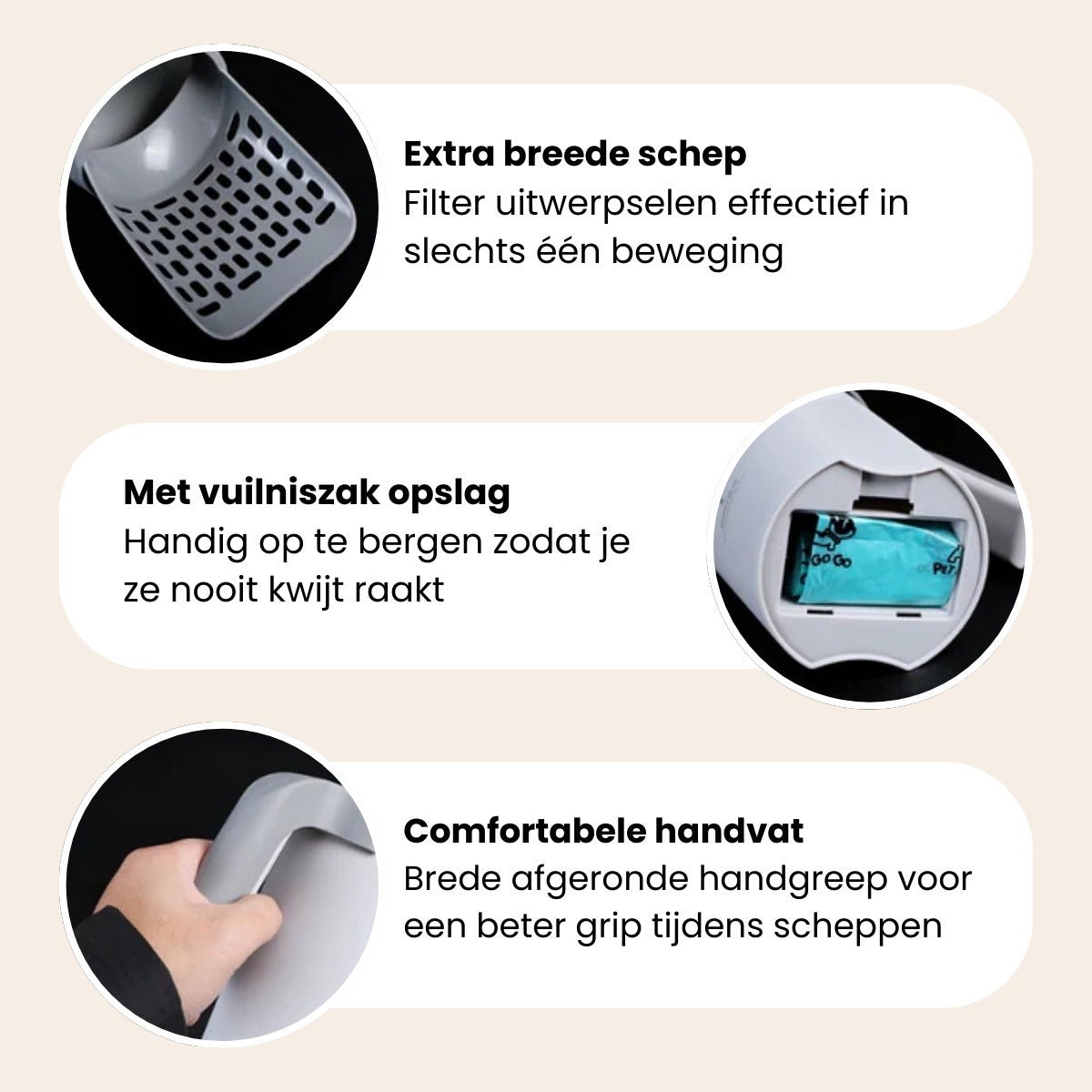 Extra breede schep
Filter uitwerpselen effectief in slechts één beweging

Met vuilniszak opslag
Handig op te bergen zodat je ze nooit kwijt raakt

GO GO
PET

Comfortabele handvat
Brede afgeronde handgreep voor een beter grip tijdens scheppen