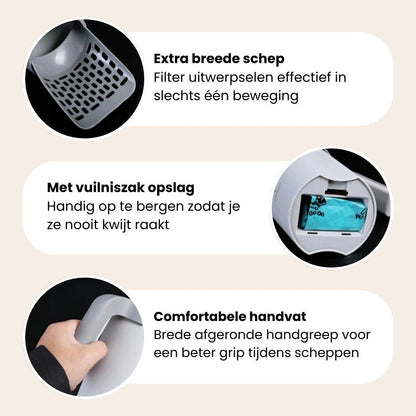 Extra breede schep
Filter uitwerpselen effectief in slechts één beweging

Met vuilniszak opslag
Handig op te bergen zodat je ze nooit kwijt raakt

Comfortabele handvat
Brede afgeronde handgreep voor een beter grip tijdens scheppen