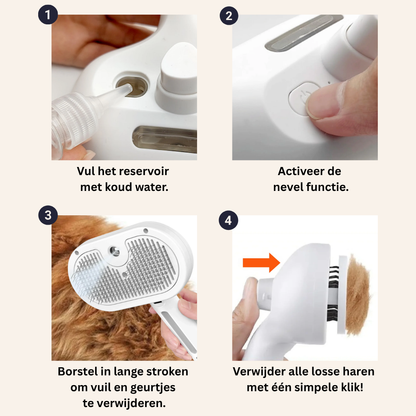 1

Vul het reservoir met koud water.

2

Activeer de nevel functie.

3

Borstel in lange stroken om vuil en geurtjes te verwijderen.

4

Verwijder alle losse haren met één simpele klik!