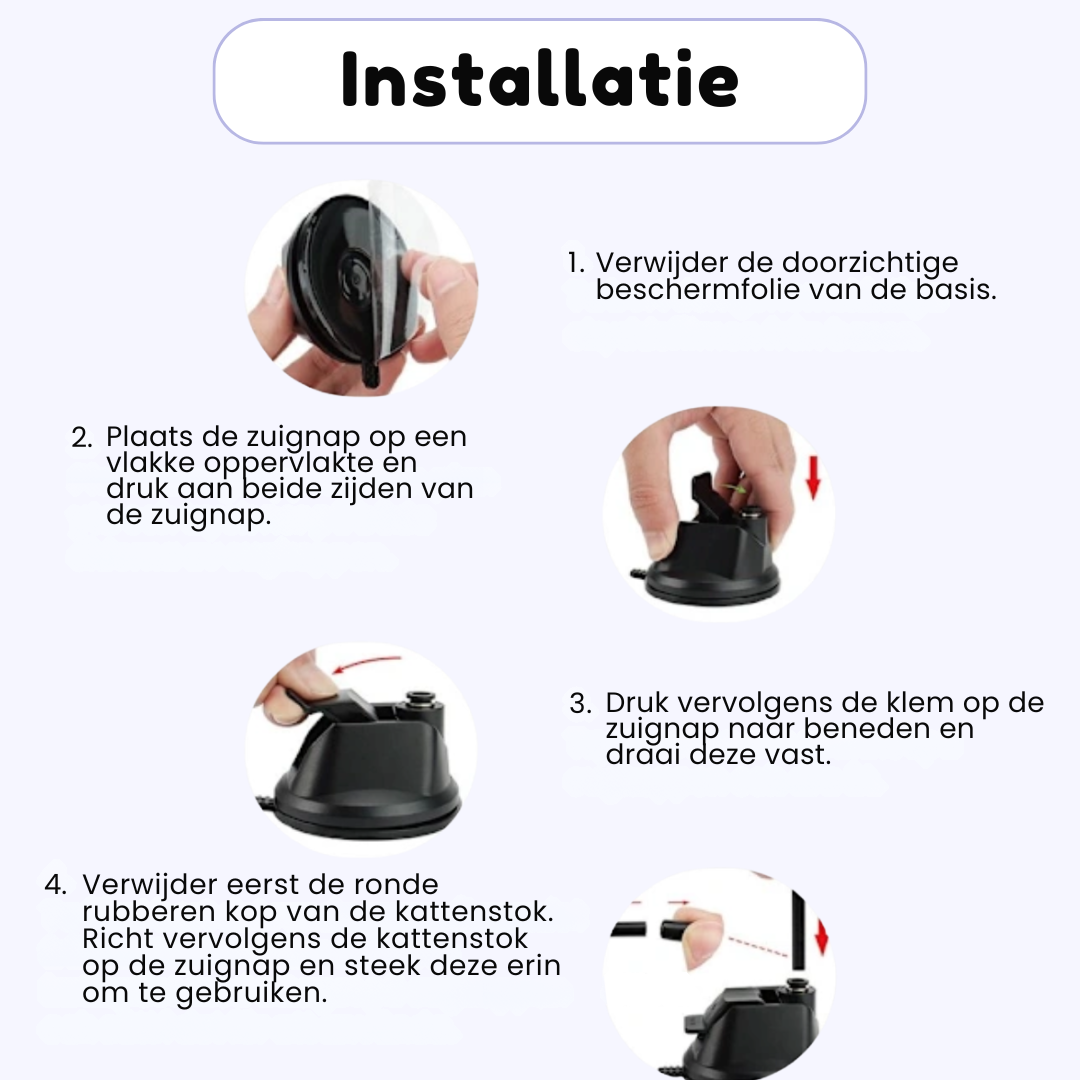 Installatie

1. Verwijder de doorzichtige beschermfolie van de basis.

2. Plaats de zuignap op een vlakke oppervlakte en druk aan beide zijden van de zuignap.

3. Druk vervolgens de klem op de zuignap naar beneden en draai deze vast.

4. Verwijder eerst de ronde rubberen kop van de kattenstok. Richt vervolgens de kattenstok op de zuignap en steek deze erin om te gebruiken.