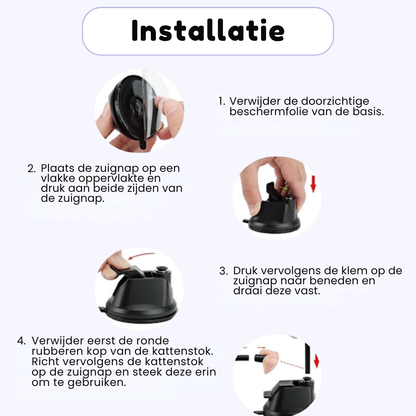 Installatie

1. Verwijder de doorzichtige beschermfolie van de basis.

2. Plaats de zuignap op een vlakke oppervlakte en druk aan beide zijden van de zuignap.

3. Druk vervolgens de klem op de zuignap naar beneden en draai deze vast.

4. Verwijder eerst de ronde rubberen kop van de kattenstok. Richt vervolgens de kattenstok op de zuignap en steek deze erin om te gebruiken.